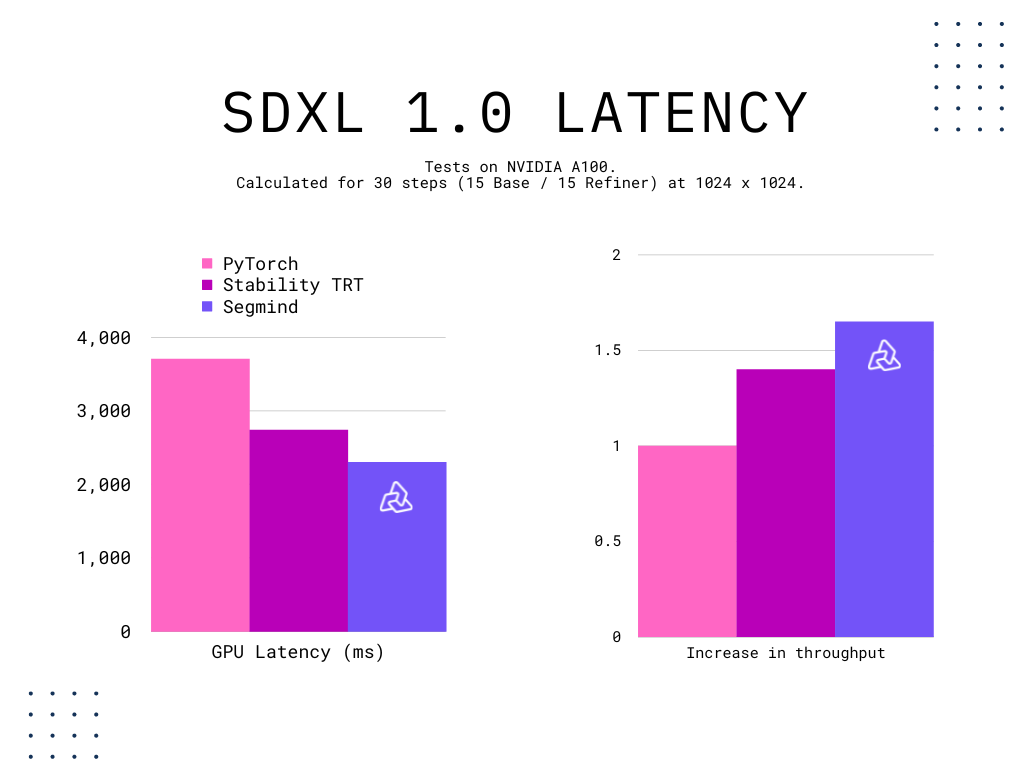 SDXL 1.0 LATENCY

Tests on NVIDIA A100.
Calculated for 30 steps (15 Base / 15 Refiner) at 1024 x 1024.

PyTorch
Stability TRT
Segmind

4,000
3,000
2,000
1,000
0

GPU Latency (ms)

2
1.5
1
0.5
0

Increase in throughput